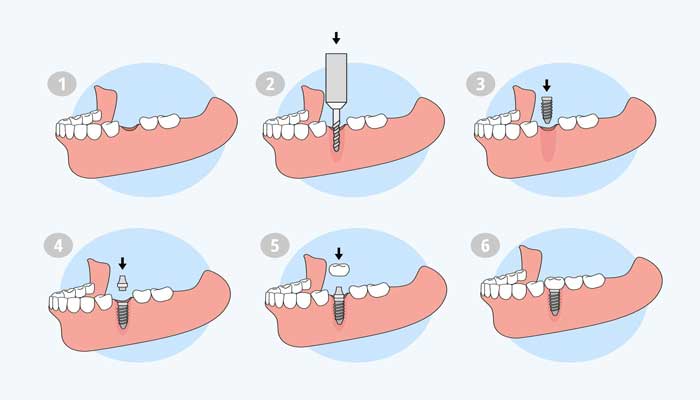 1
2
3
4
5
6